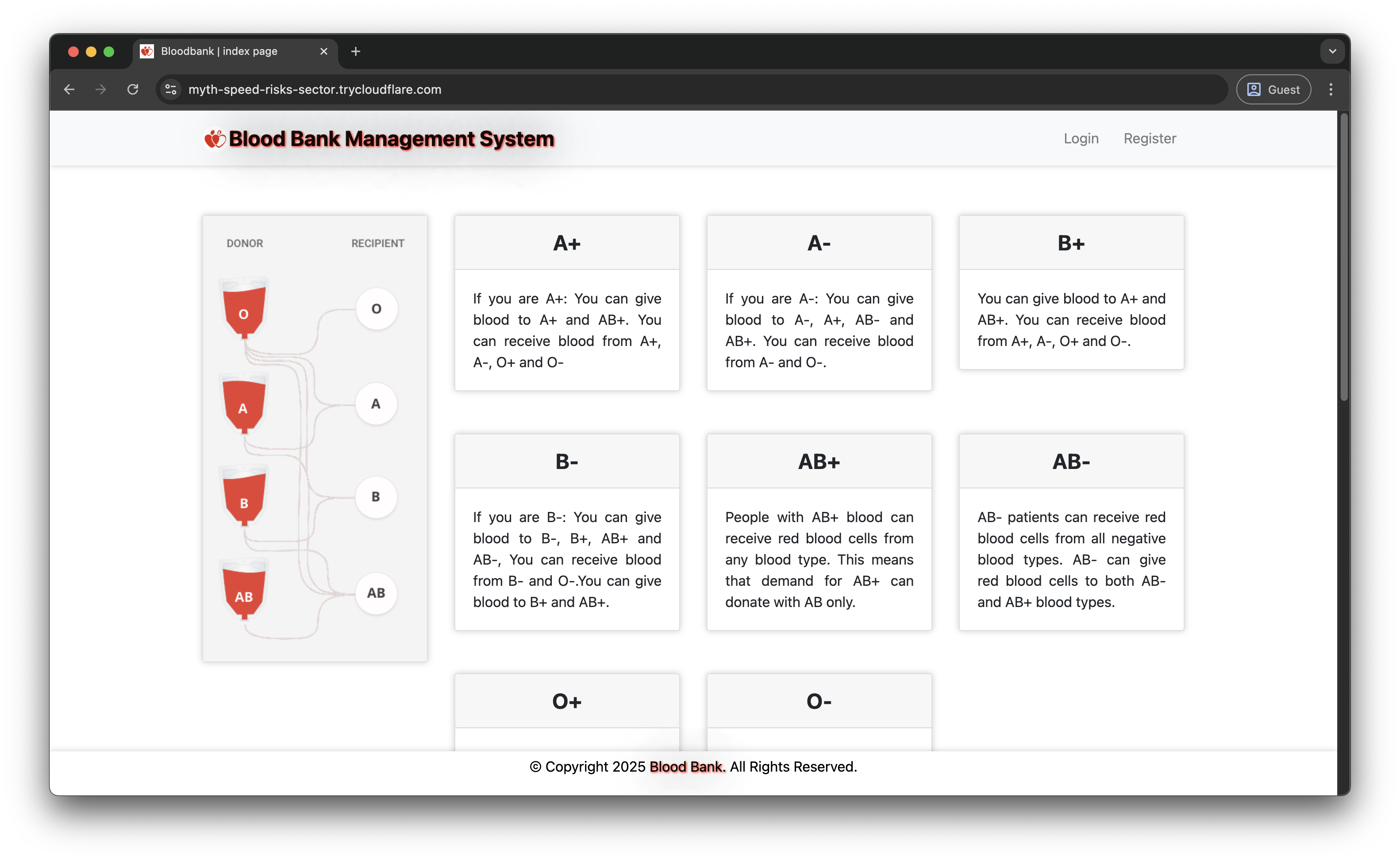 Bloodbank | index page

myth-speed-risks-sector.trycloudflare.com

Guest

Blood Bank Management System

Login Register

DONOR RECIPIENT

O A B AB

O A B AB

A+

If you are A+: You can give blood to A+ and AB+. You can receive blood from A+, A-, O+ and O-

A-

If you are A-: You can give blood to A-, A+, AB- and AB+. You can receive blood from A- and O-.

B+

You can give blood to A+ and AB+. You can receive blood from A+, A-, O+ and O-.

B-

If you are B-: You can give blood to B-, B+, AB+ and AB-, You can receive blood from B- and O-.You can give blood to B+ and AB+.

AB+

People with AB+ blood can receive red blood cells from any blood type. This means that demand for AB+ can donate with AB only.

AB-

AB- patients can receive red blood cells from all negative blood types. AB- can give red blood cells to both AB- and AB+ blood types.

O+

O-

© Copyright 2025 Blood Bank. All Rights Reserved.